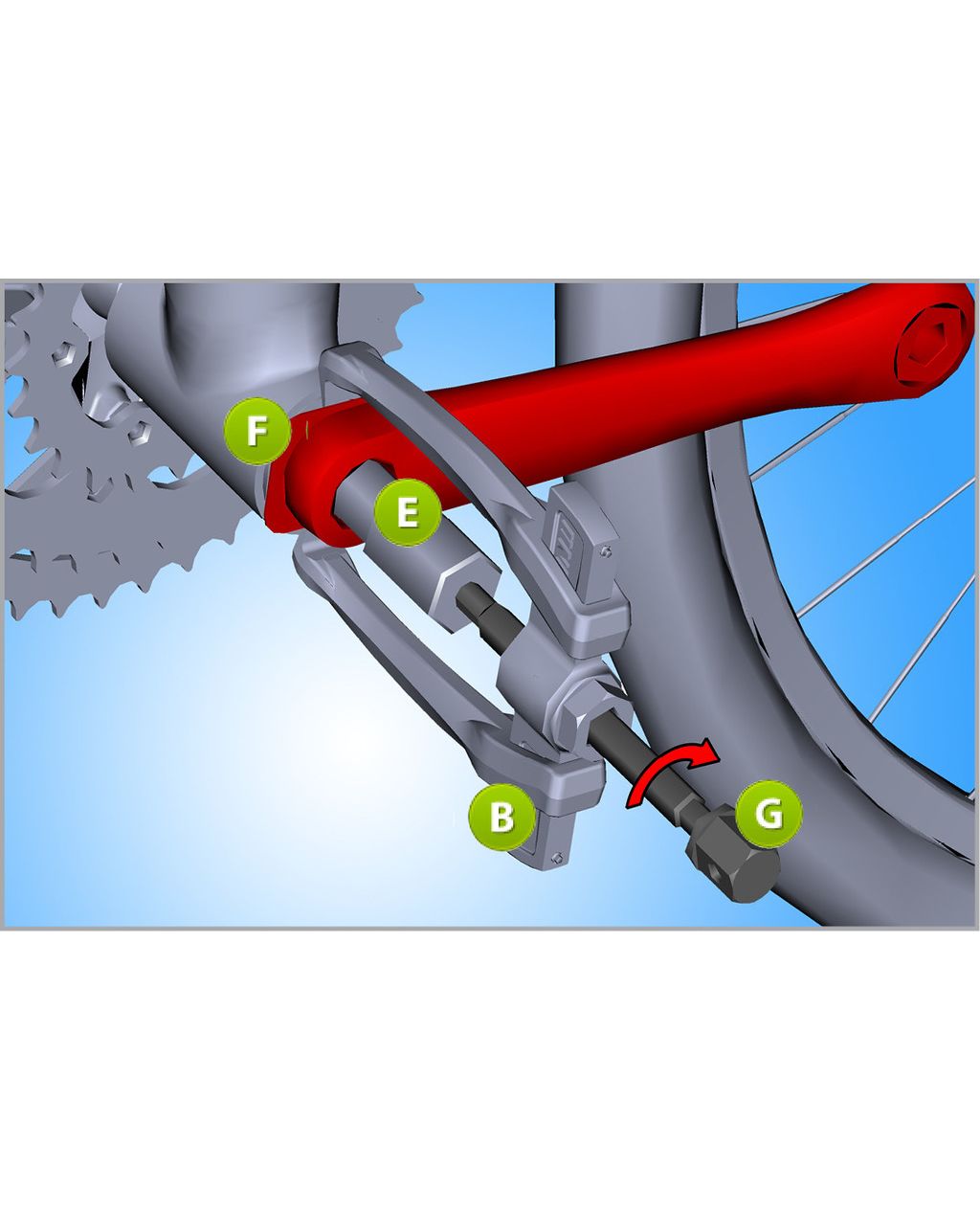 F

E

B

G