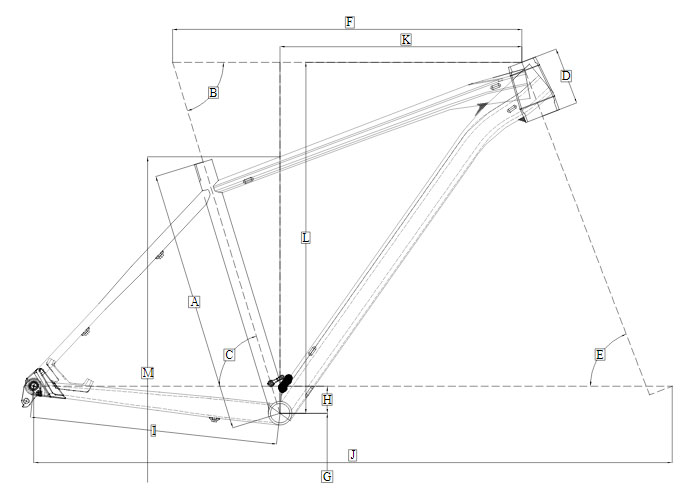 F
K
D
B
L
A
C
E
M
H
I
J
G